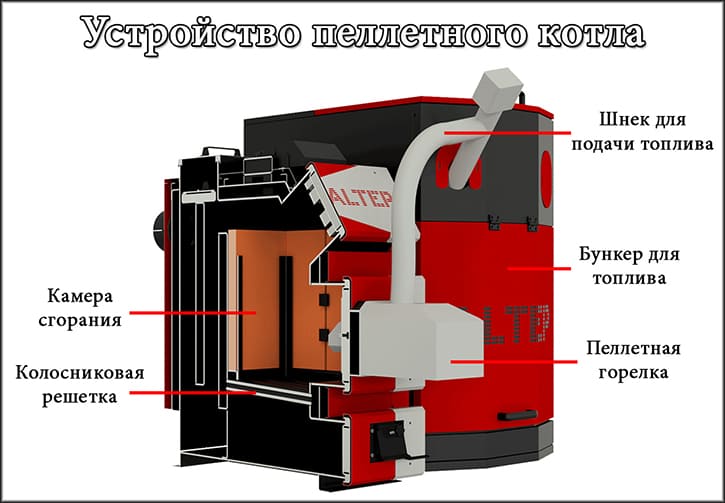 Устройство пеллетного котла

Шнек для подачи топлива

ALTEP

Бункер для топлива

Камера сгорания

LTEP

Пеллетная горелка

Колосниковая решетка